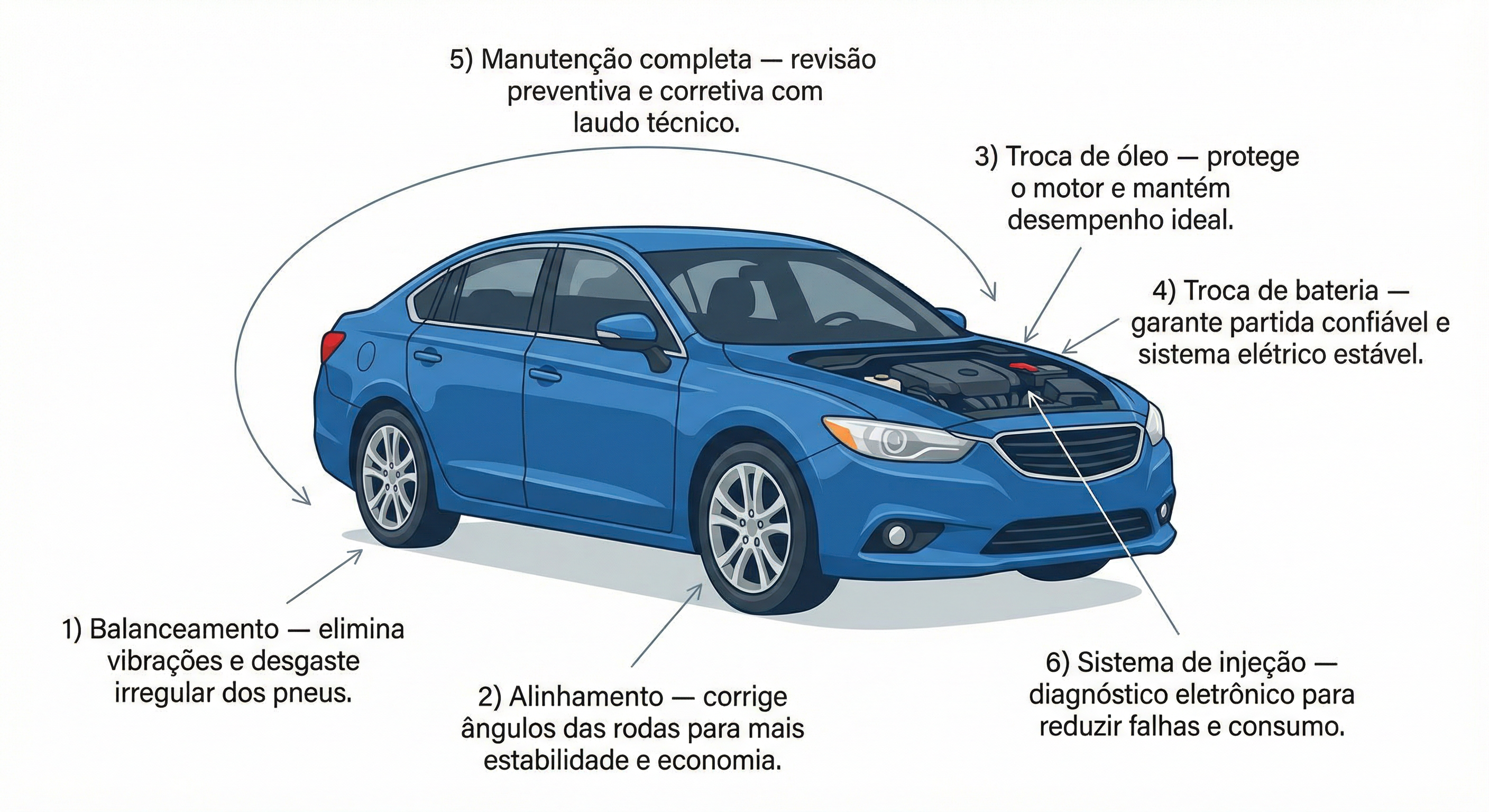 5) Manutenção completa — revisão preventiva e corretiva com laudo técnico.

3) Troca de óleo — protege o motor e mantém desempenho ideal.

4) Troca de bateria — garante partida confiável e sistema elétrico estável.

1) Balanceamento — elimina vibrações e desgaste irregular dos pneus.

2) Alinhamento — corrige ângulos das rodas para mais estabilidade e economia.

6) Sistema de injeção — diagnóstico eletrônico para reduzir falhas e consumo.